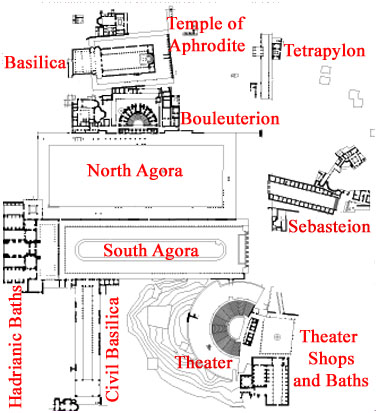 Temple of Aphrodite

Basilica

Tetrapylon

Bouleuterion

North Agora

Sebasteion

South Agora

Hadrianic Baths

Civil Basilica

Theater

Theater Shops and Baths